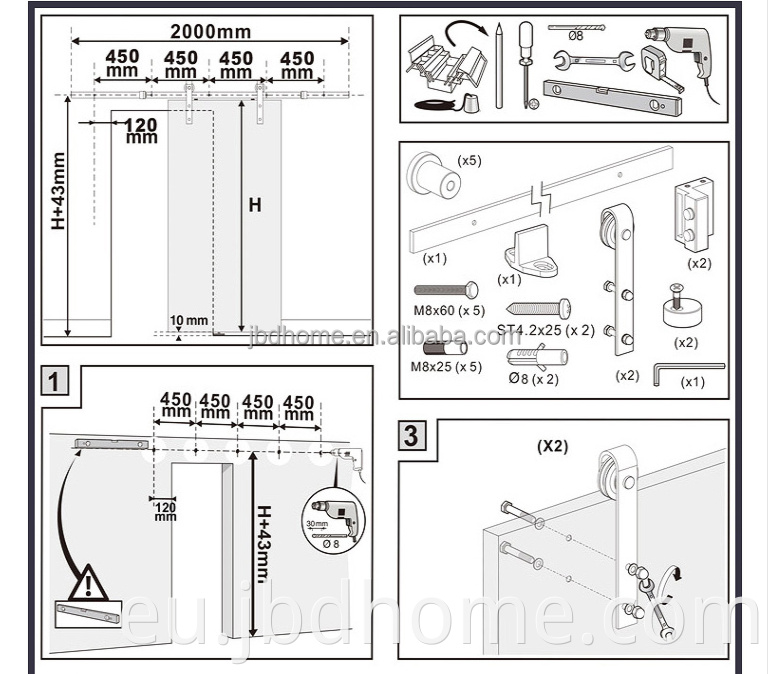 2000mm

450 mm 450 mm 450 mm 450 mm

120 mm

H+43mm

H

10 mm

jbdhome.en.alibaba.com

Ø8

(x5)

(x1)

(x1)

(x2)

M8x60 (x 5)

ST4.2x25 (x 2)

(x2)

M8x25 (x 5)

Ø8 (x 2)

(x2)

(x1)

1

450 mm 450 mm 450 mm 450 mm

120 mm

H+43mm

30mm

Ø 8

3

(X2)

eu.jbdhome.com